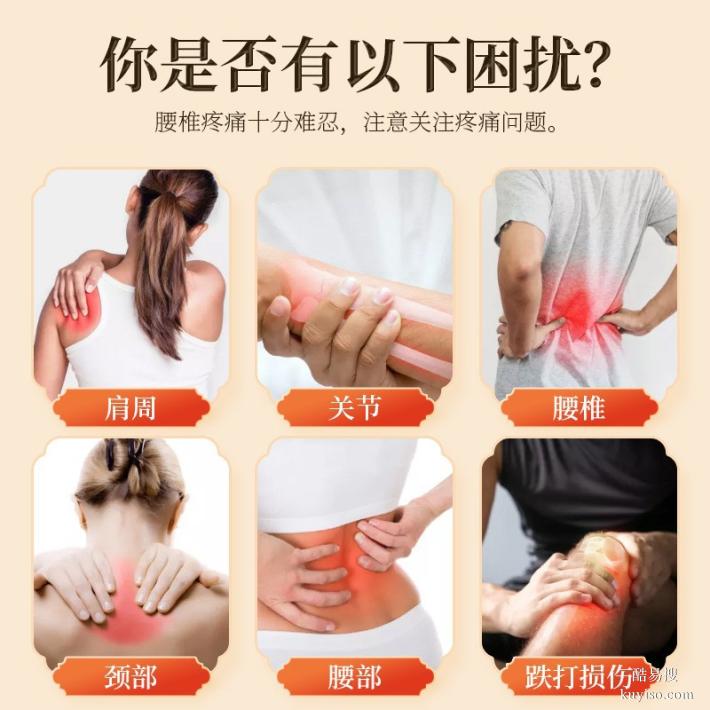 你是否有以下困扰?
腰椎疼痛十分难忍，注意关注疼痛问题。

肩周

关节

腰椎

颈部

腰部

跌打损伤

酷易搜
kuyiso.com