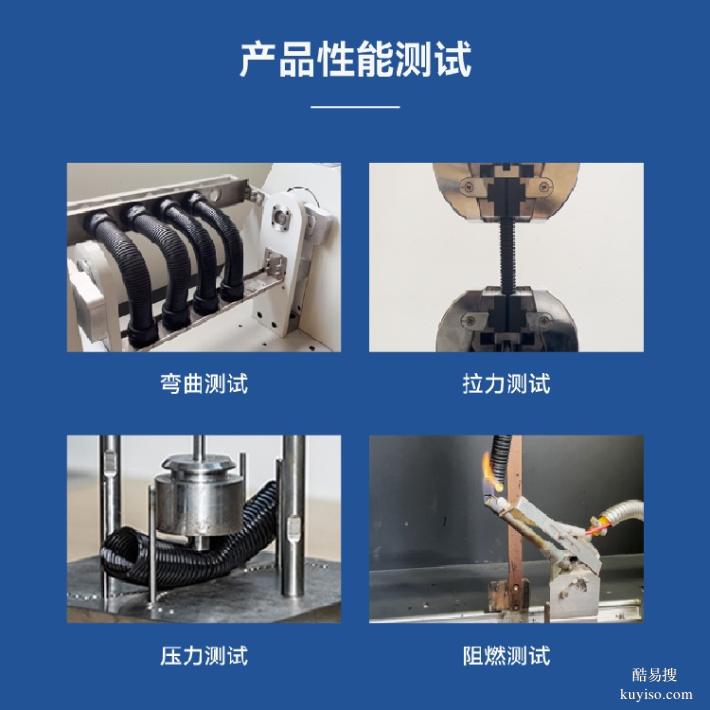 产品性能测试

弯曲测试

拉力测试

压力测试

阻燃测试

酷易搜
kuyiso.com