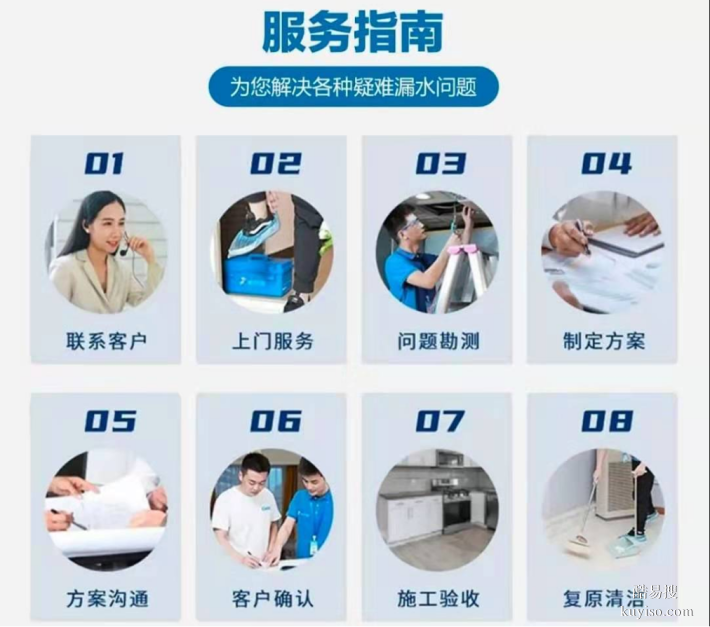 服务指南

为您解决各种疑难漏水问题

01
联系客户

02
上门服务

03
问题勘测

04
制定方案

05
方案沟通

06
客户确认

07
施工验收

08
复原清洁

酷易搜
kuyiso.com